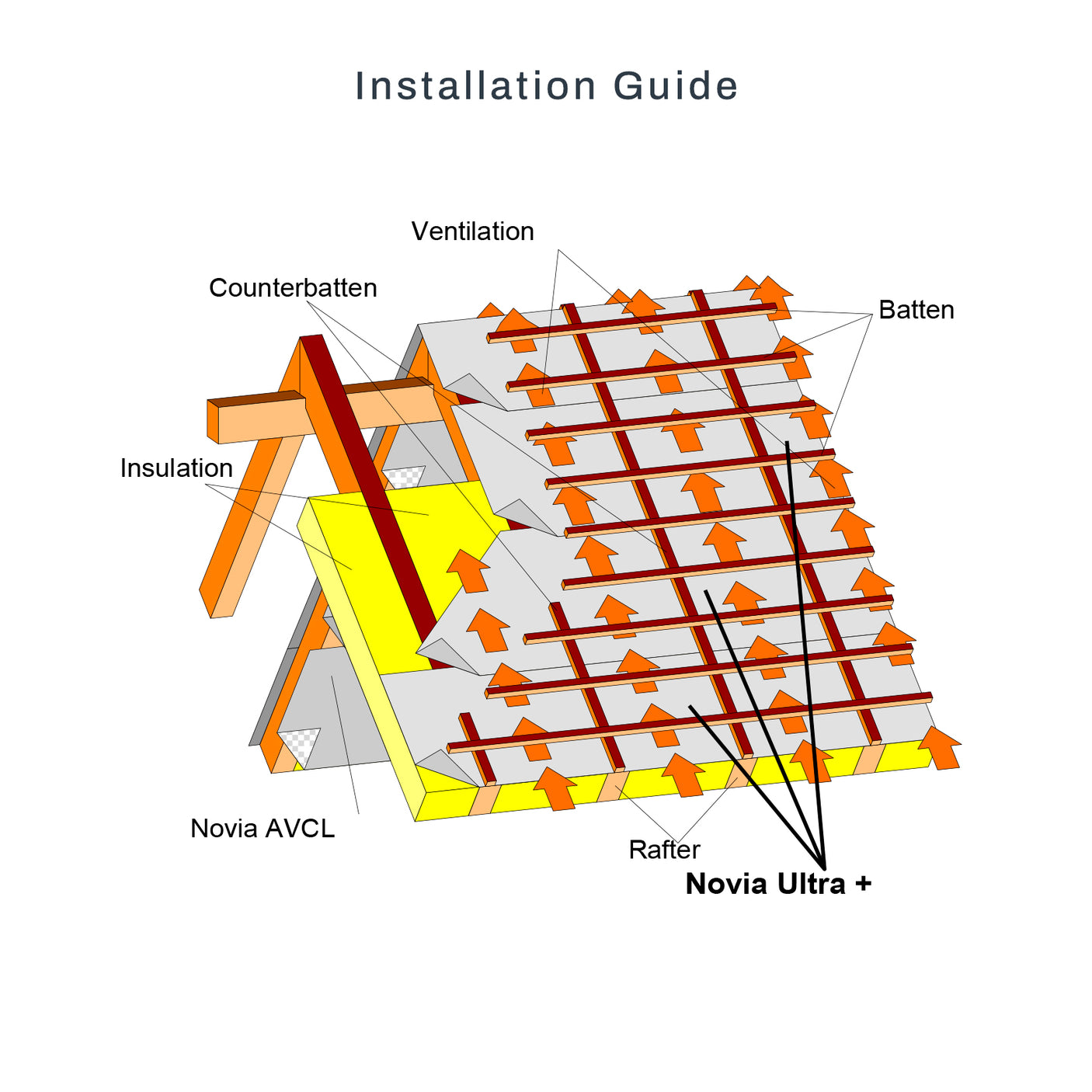 Installation Guide

Ventilation

Counterbatten

Batten

Insulation

Novia AVCL

Rafter

Novia Ultra +