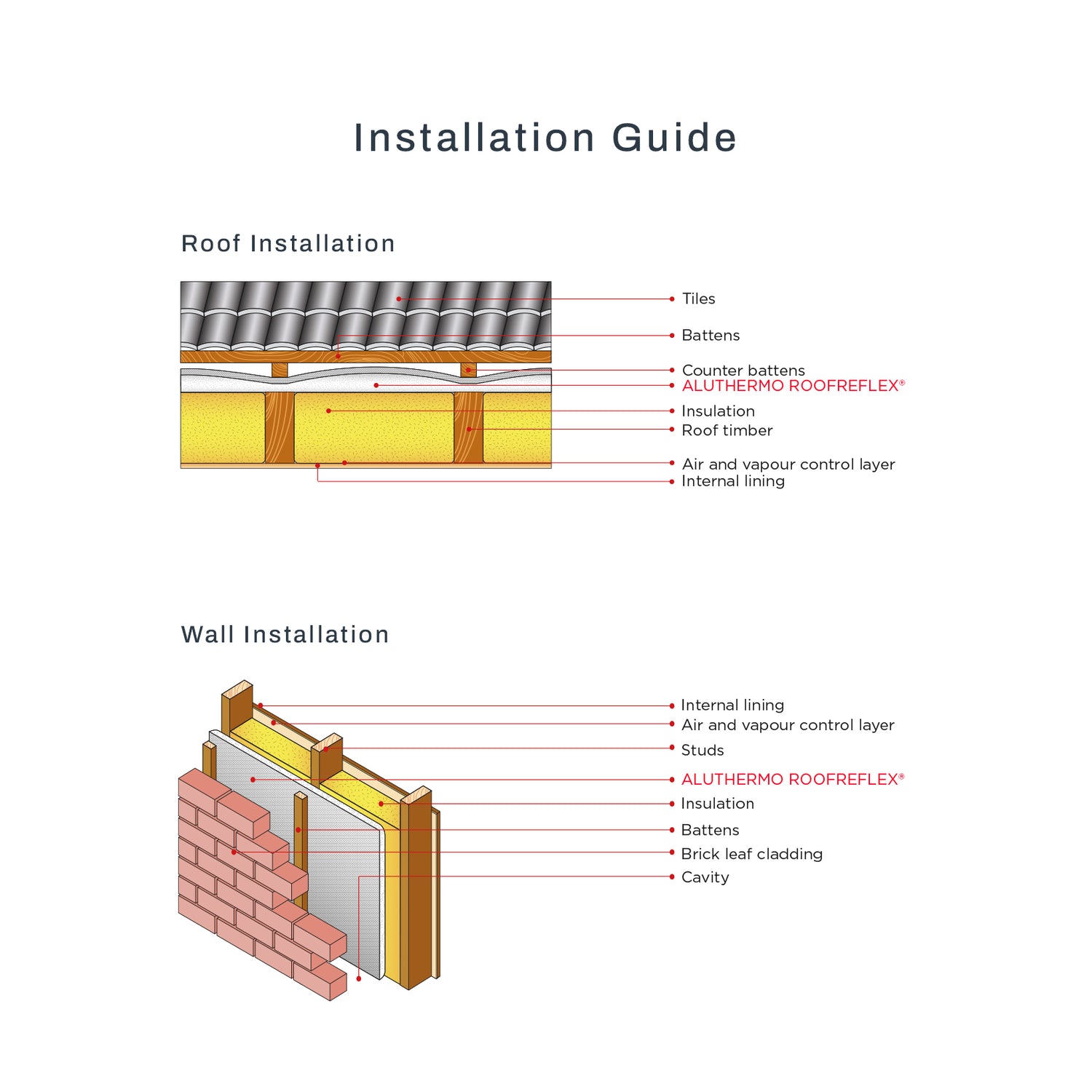 Installation Guide

Roof Installation

Tiles
Battens
Counter battens
ALUTHERMO ROOFREFLEX®
Insulation
Roof timber
Air and vapour control layer
Internal lining

Wall Installation

Internal lining
Air and vapour control layer
Studs
ALUTHERMO ROOFREFLEX®
Insulation
Battens
Brick leaf cladding
Cavity