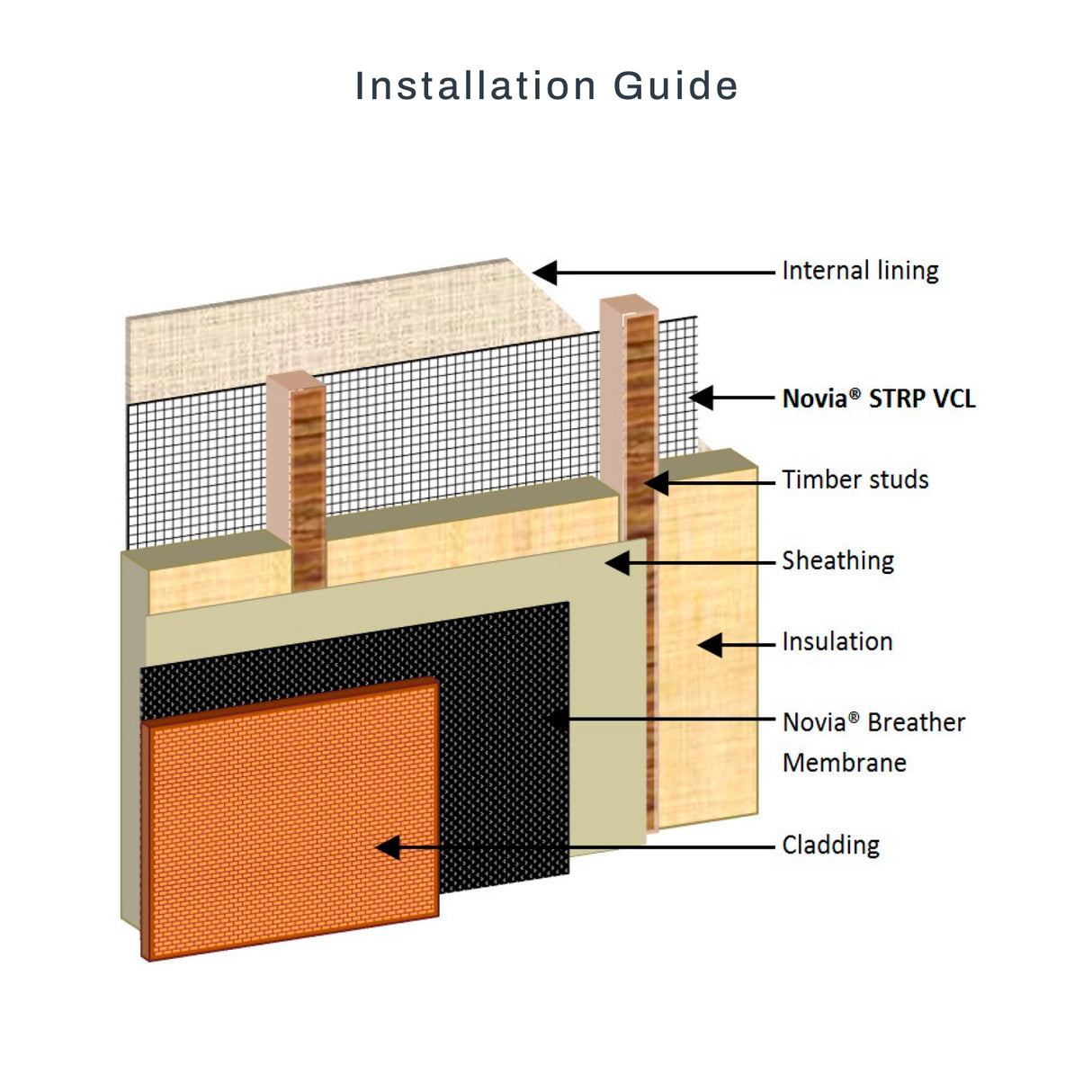 Installation Guide

Internal lining

Novia® STRP VCL

Timber studs

Sheathing

Insulation

Novia® Breather Membrane

Cladding