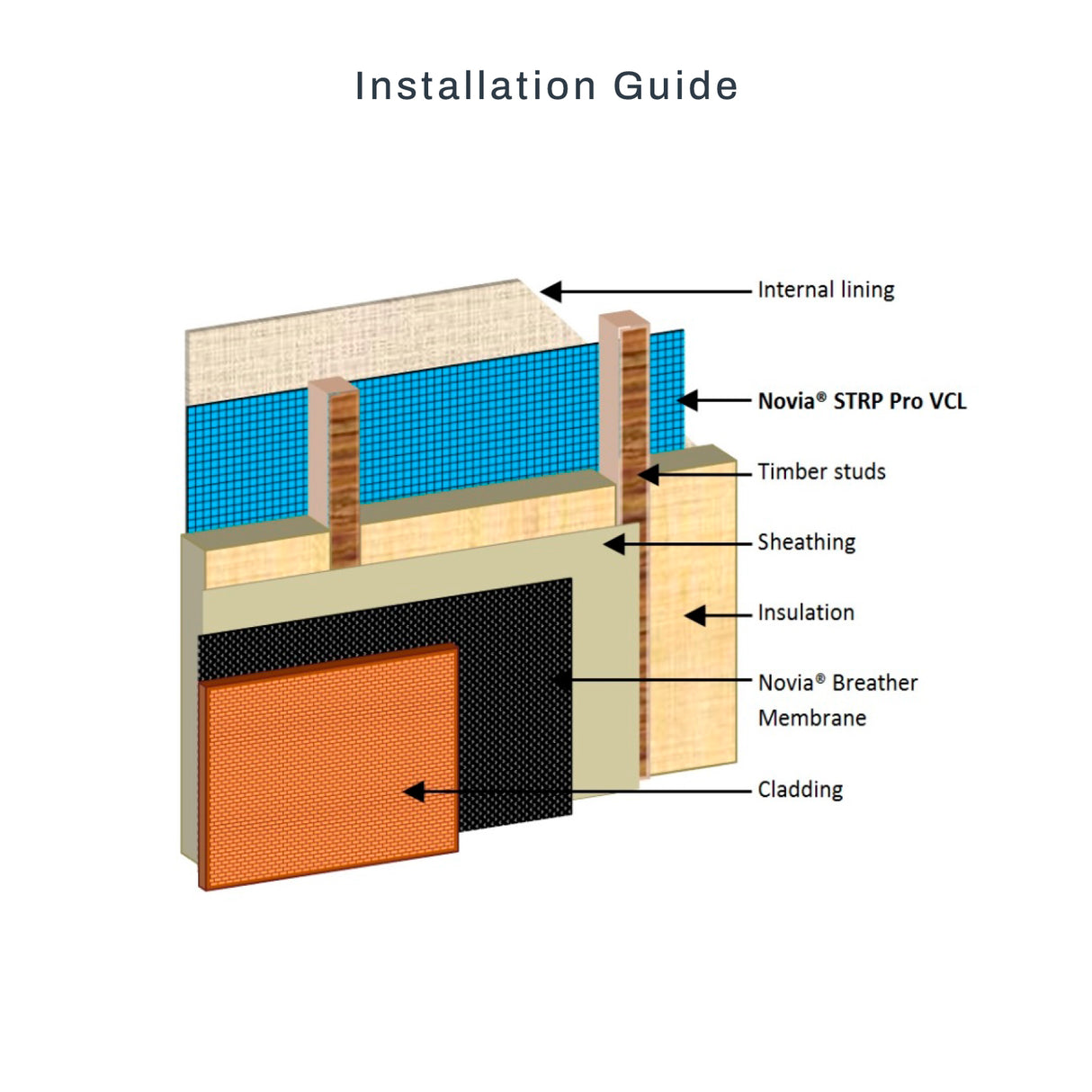 Installation Guide

Internal lining

Novia® STRP Pro VCL

Timber studs

Sheathing

Insulation

Novia® Breather Membrane

Cladding