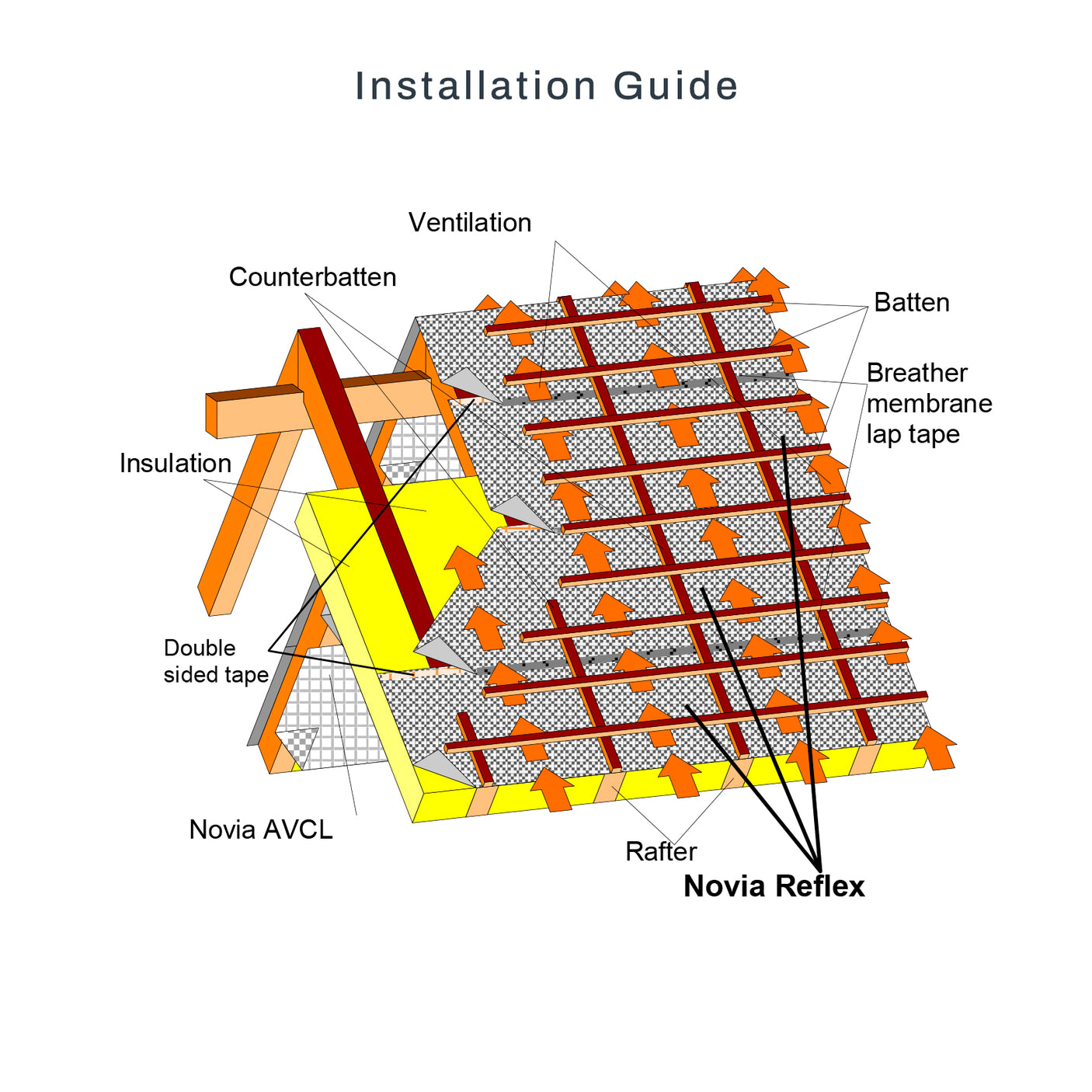 Installation Guide

Ventilation

Counterbatten

Batten

Breather membrane lap tape

Insulation

Double sided tape

Novia AVCL

Rafter

Novia Reflex