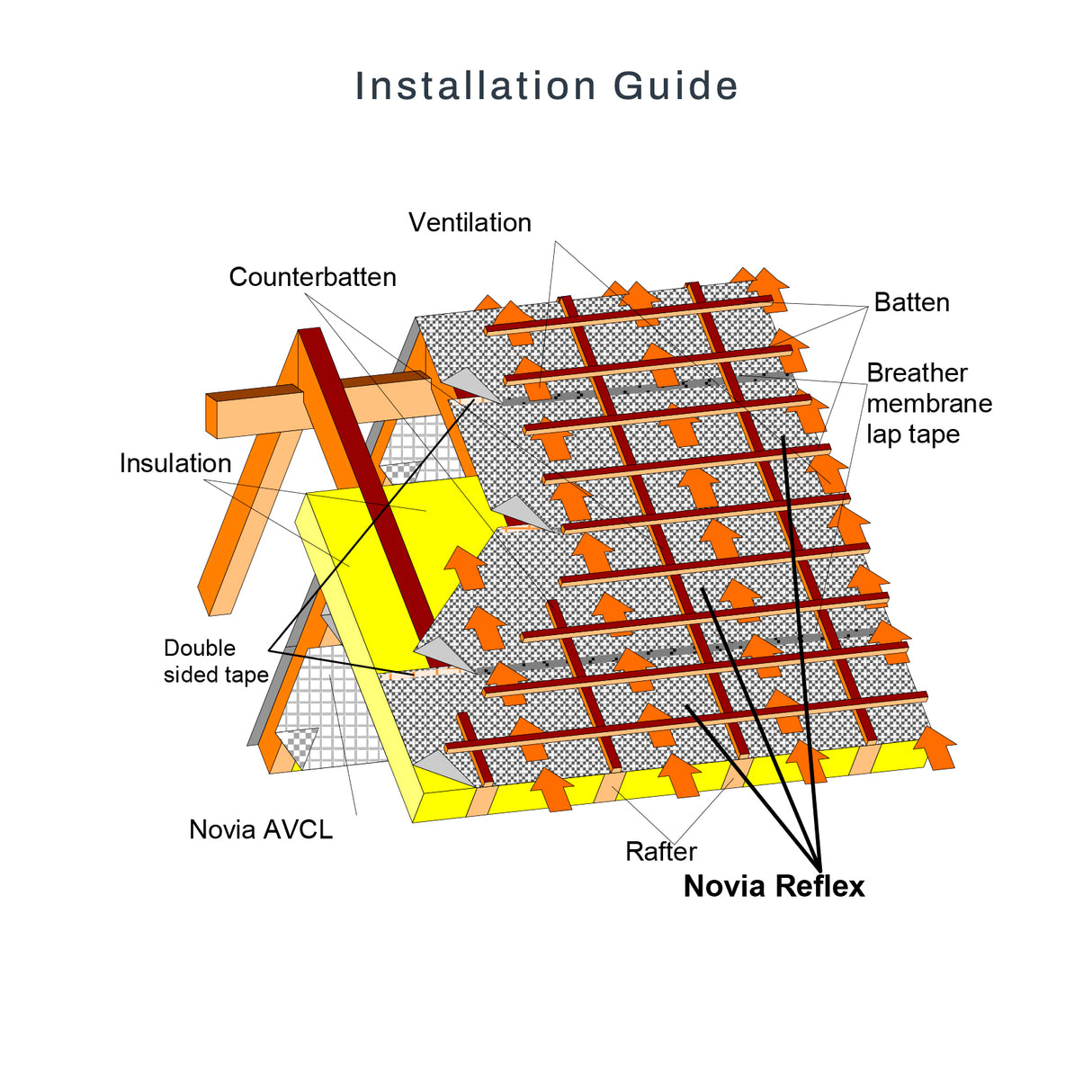 Installation Guide

Ventilation

Counterbatten

Batten

Breather membrane lap tape

Insulation

Double sided tape

Novia AVCL

Rafter

Novia Reflex