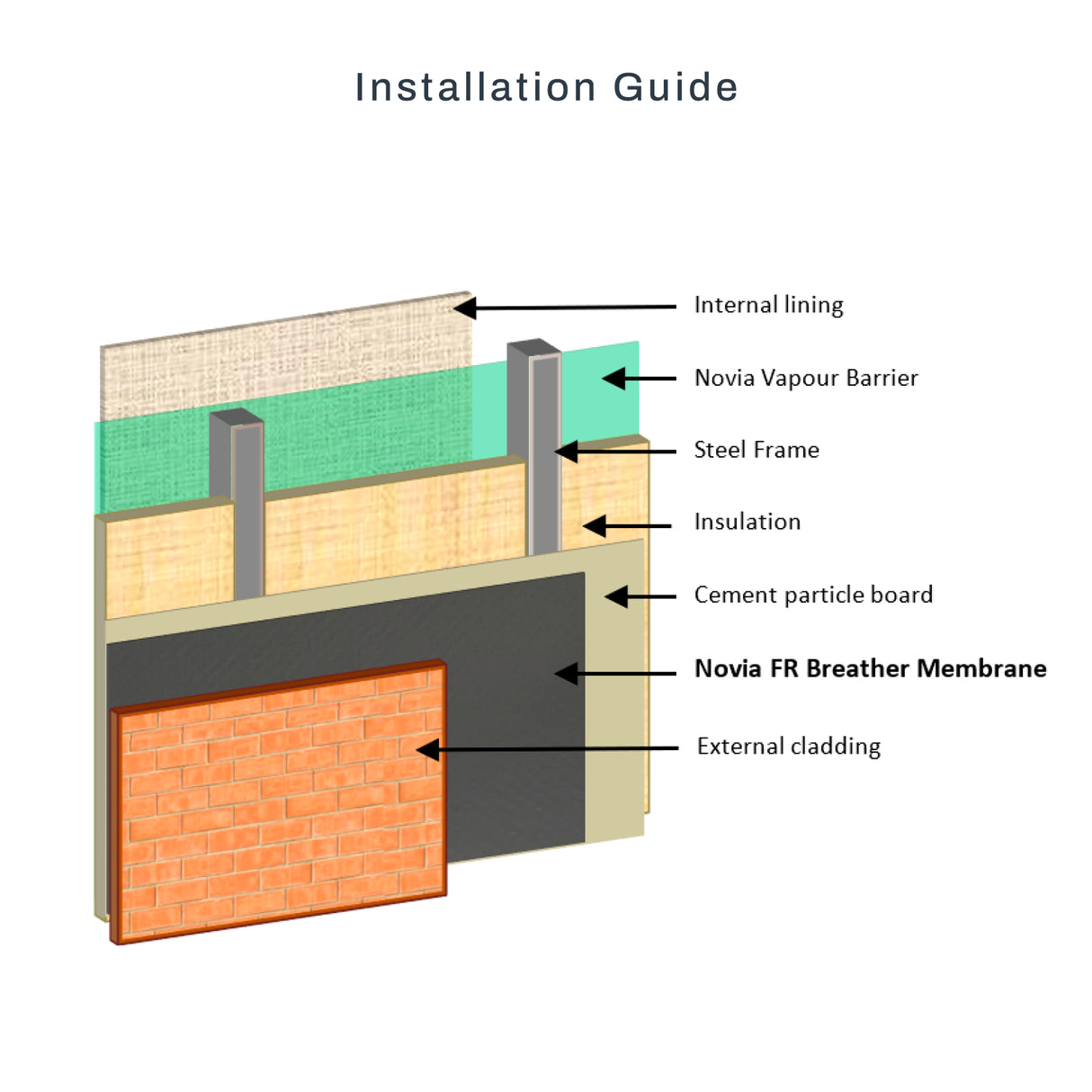 Installation Guide

Internal lining

Novia Vapour Barrier

Steel Frame

Insulation

Cement particle board

Novia FR Breather Membrane

External cladding