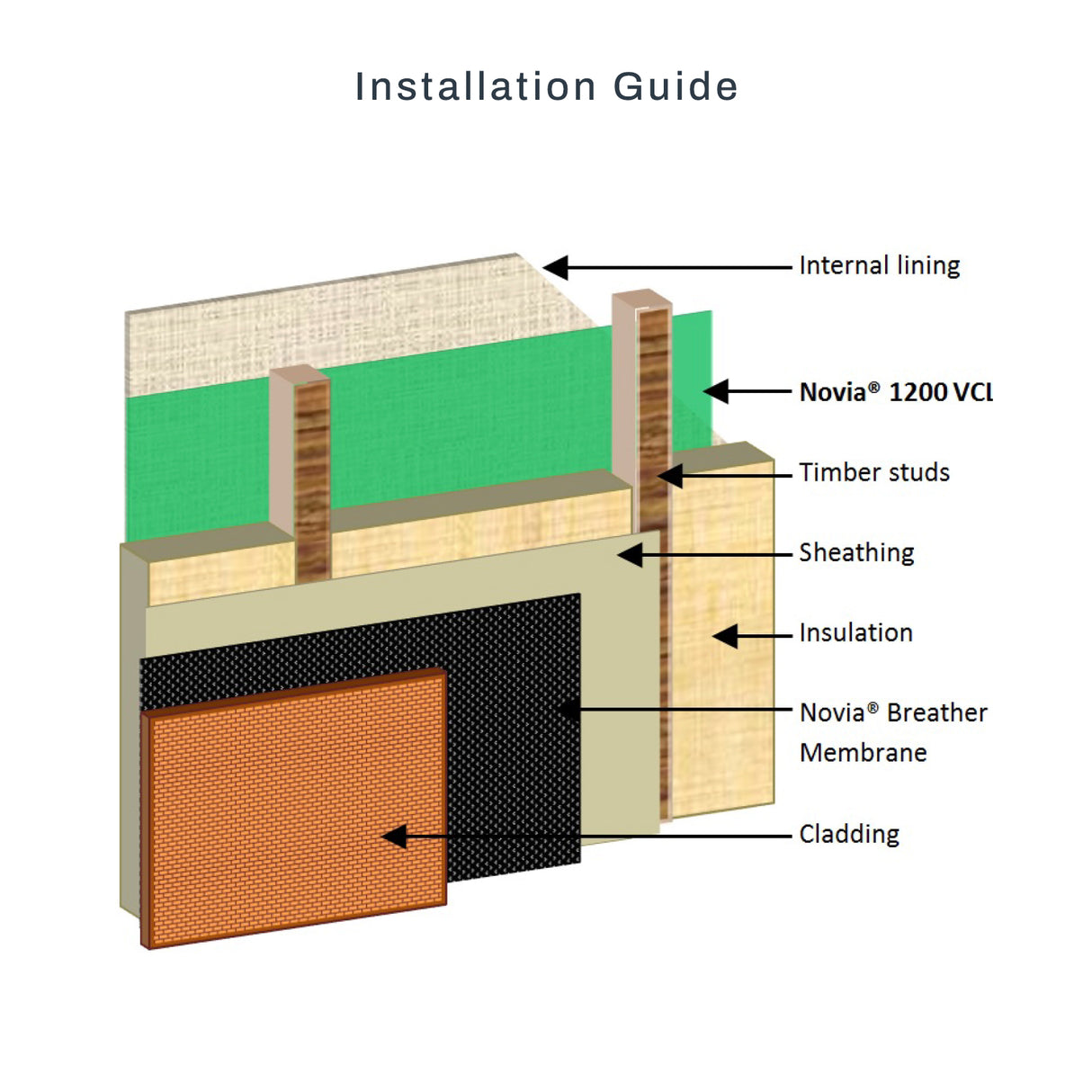 Installation Guide

Internal lining

Novia® 1200 VCL

Timber studs

Sheathing

Insulation

Novia® Breather Membrane

Cladding